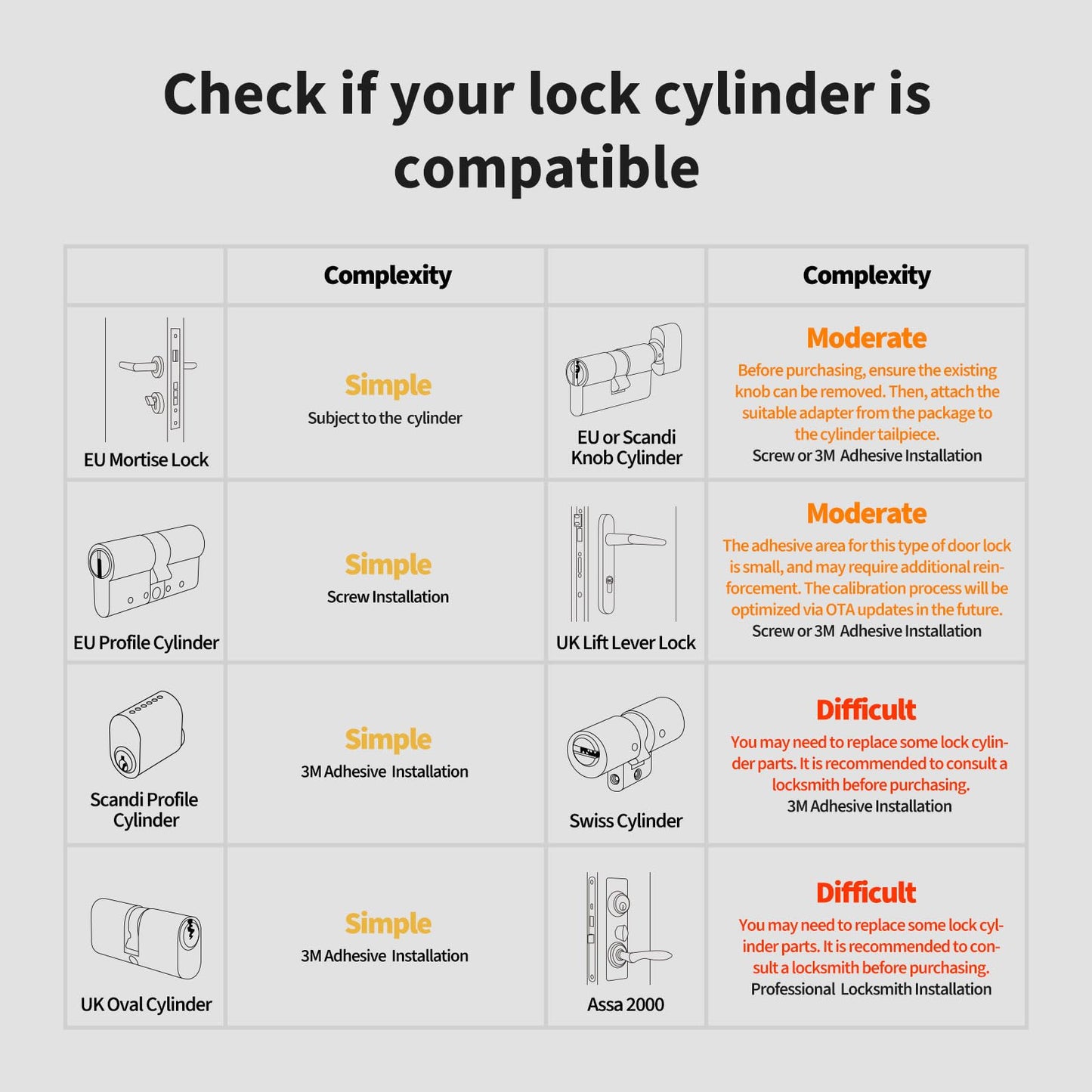 Check if your lock cylinder is compatible

| | Complexity | | Complexity |
|---|---|---|---|
| EU Mortise Lock | Simple Subject to the cylinder | EU or Scandi Knob Cylinder | Moderate Before purchasing, ensure the existing knob can be removed. Then, attach the suitable adapter from the package to the cylinder tailpiece. Screw or 3M Adhesive Installation |
| EU Profile Cylinder | Simple Screw Installation | UK Lift Lever Lock | Moderate The adhesive area for this type of door lock is small, and may require additional reinforcement. The calibration process will be optimized via OTA updates in the future. Screw or 3M Adhesive Installation |
| Scandi Profile Cylinder | Simple 3M Adhesive Installation | Swiss Cylinder | Difficult You may need to replace some lock cylinder parts. It is recommended to consult a locksmith before purchasing. 3M Adhesive Installation |
| UK Oval Cylinder | Simple 3M Adhesive Installation | Assa 2000 | Difficult You may need to replace some lock cylinder parts. It is recommended to consult a locksmith before purchasing. Professional Locksmith Installation |